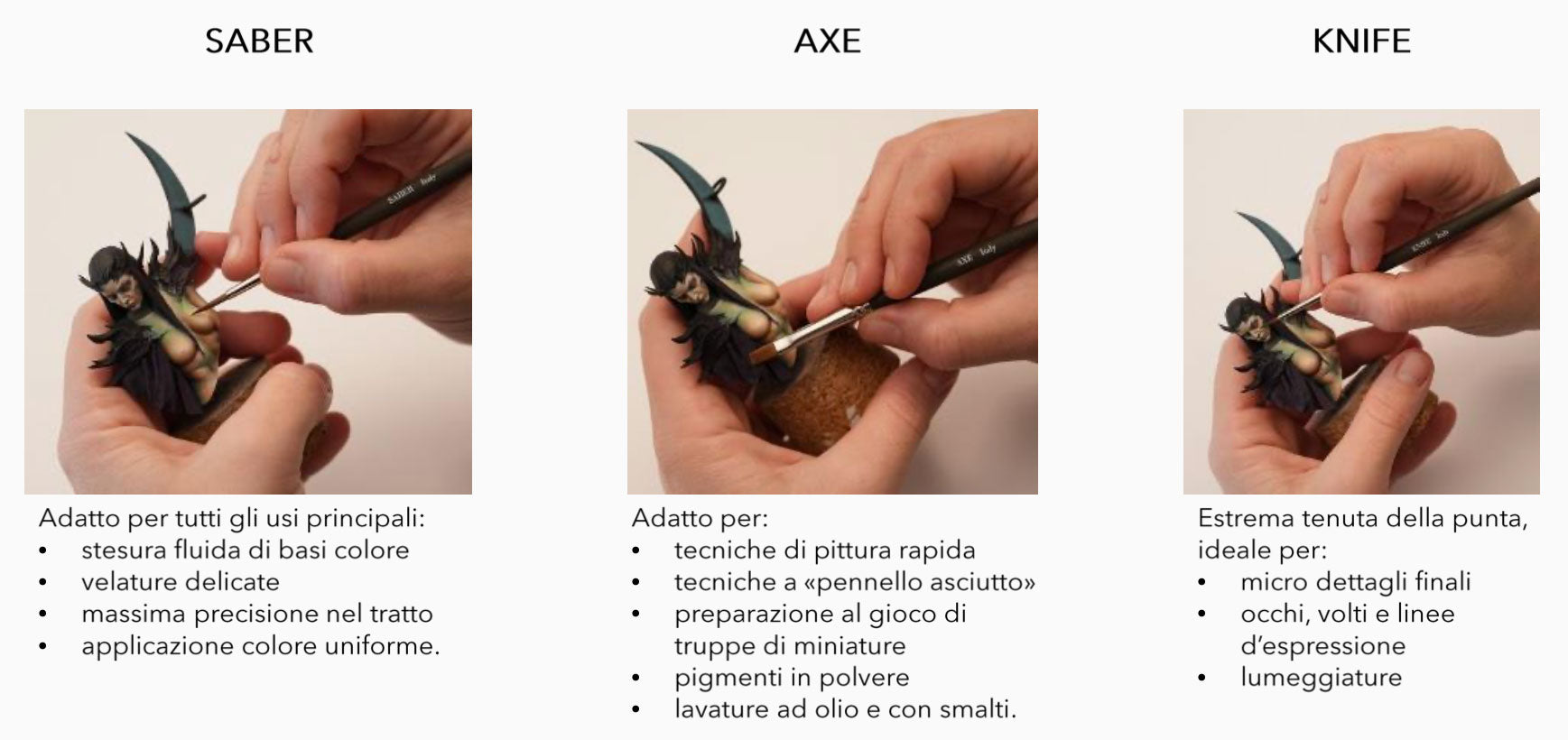 SABER

SABER Italy

Adatto per tutti gli usi principali:
• stesura fluida di basi colore
• velature delicate
• massima precisione nel tratto
• applicazione colore uniforme.

AXE

AXE Italy

Adatto per:
• tecniche di pittura rapida
• tecniche a «pennello asciutto»
• preparazione al gioco di truppe di miniature
• pigmenti in polvere
• lavature ad olio e con smalti.

KNIFE

KNIFE Italy

Estrema tenuta della punta, ideale per:
• micro dettagli finali
• occhi, volti e linee d'espressione
• lumeggiature